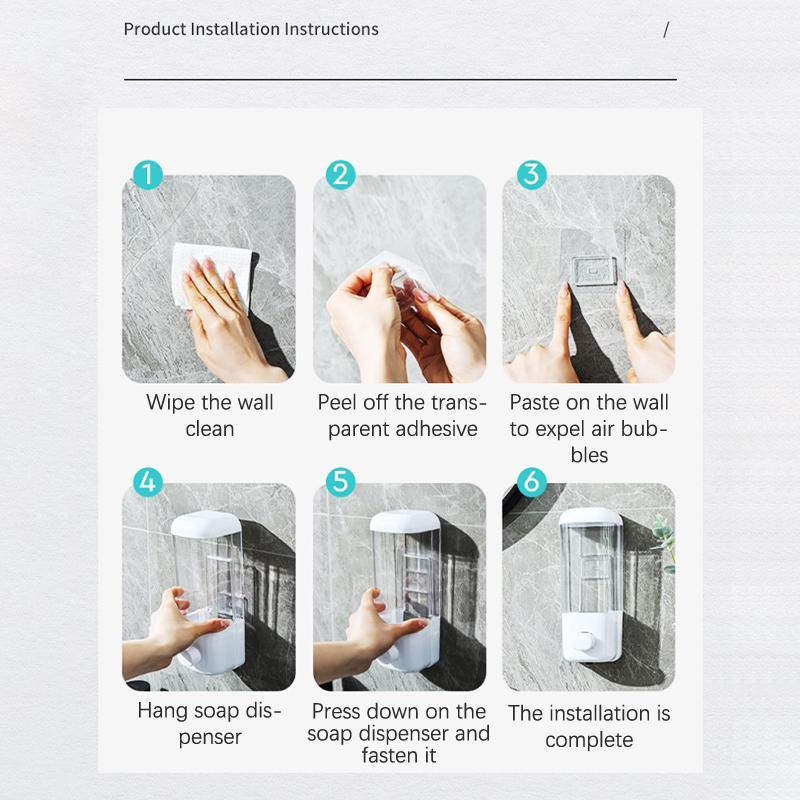 Product Installation Instructions /

1

Wipe the wall clean

2

Peel off the transparent adhesive

3

Paste on the wall to expel air bubbles

4

Hang soap dispenser

5

Press down on the soap dispenser and fasten it

6

The installation is complete